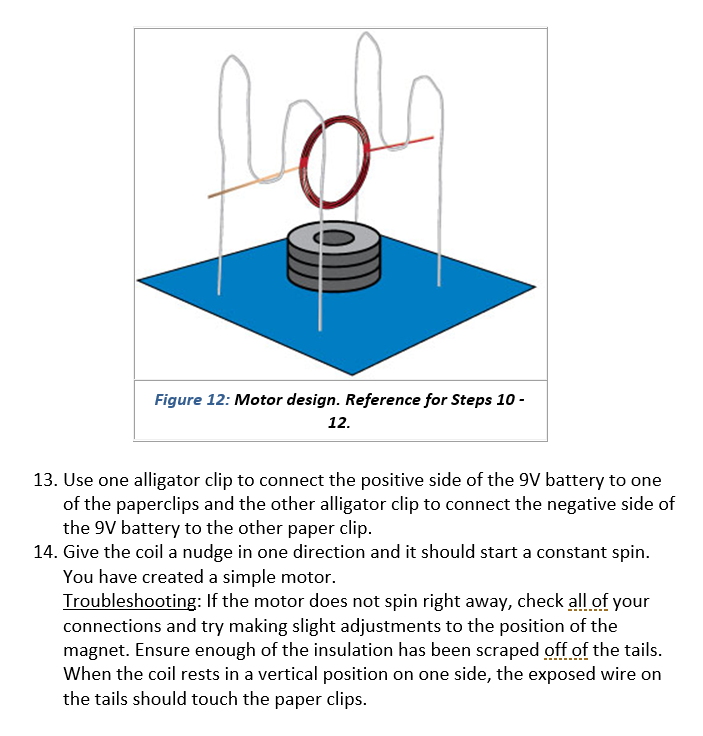 Figure 12: Motor design. Reference for Steps 10 - 12.

13. Use one alligator clip to connect the positive side of the 9V battery to one of the paperclips and the other alligator clip to connect the negative side of the 9V battery to the other paper clip.
14. Give the coil a nudge in one direction and it should start a constant spin. You have created a simple motor.
Troubleshooting: If the motor does not spin right away, check all of your connections and try making slight adjustments to the position of the magnet. Ensure enough of the insulation has been scraped off of the tails. When the coil rests in a vertical position on one side, the exposed wire on the tails should touch the paper clips.