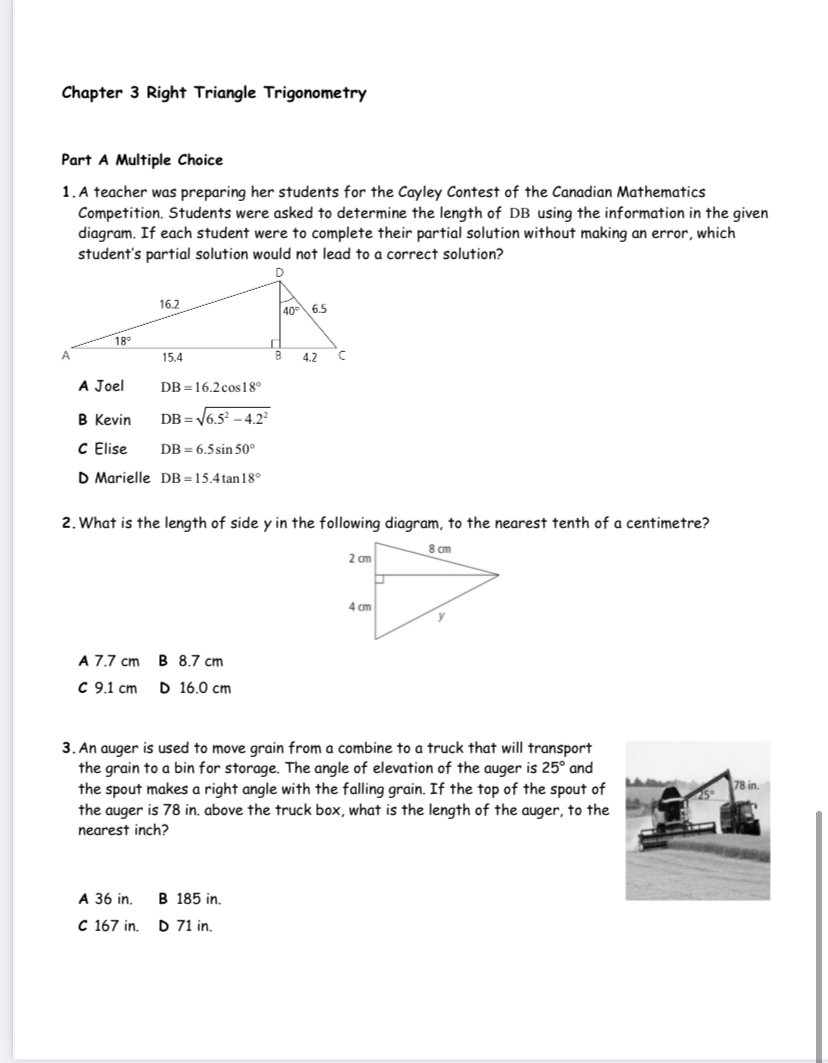 Chapter 3 Right Triangle Trigonometry

Part A Multiple Choice

1. A teacher was preparing her students for the Cayley Contest of the Canadian Mathematics Competition. Students were asked to determine the length of DB using the information in the given diagram. If each student were to complete their partial solution without making an error, which student's partial solution would not lead to a correct solution?

D
16.2
40°
6.5
18°
A
15.4
B
4.2
C

A Joel $DB = 16.2\cos 18°$

B Kevin $DB = \sqrt{6.5^2 - 4.2^2}$

C Elise $DB = 6.5\sin 50°$

D Marielle $DB = 15.4\tan 18°$

2. What is the length of side y in the following diagram, to the nearest tenth of a centimetre?

8 cm
2 cm
4 cm
y

A 7.7 cm B 8.7 cm
C 9.1 cm D 16.0 cm

3. An auger is used to move grain from a combine to a truck that will transport the grain to a bin for storage. The angle of elevation of the auger is 25° and the spout makes a right angle with the falling grain. If the top of the spout of the auger is 78 in. above the truck box, what is the length of the auger, to the nearest inch?

25°
78 in.

A 36 in. B 185 in.
C 167 in. D 71 in.