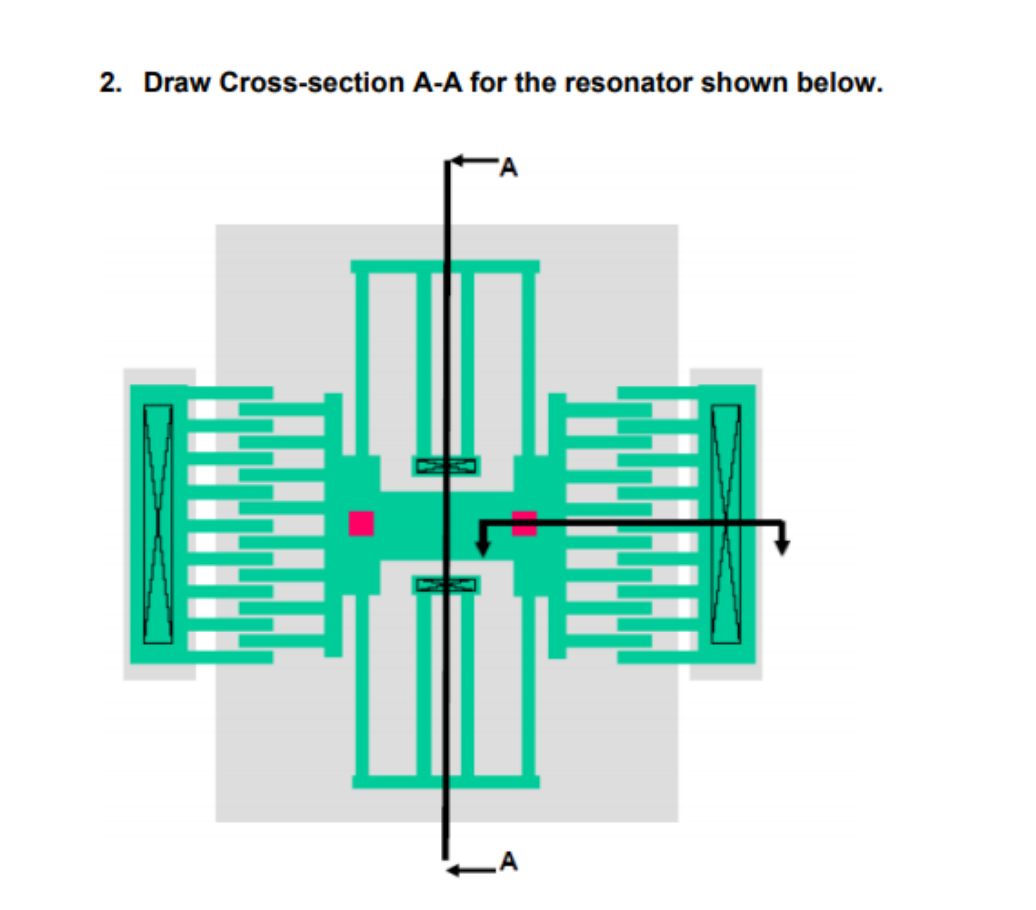 2. Draw Cross-section A-A for the resonator shown below.

A

A