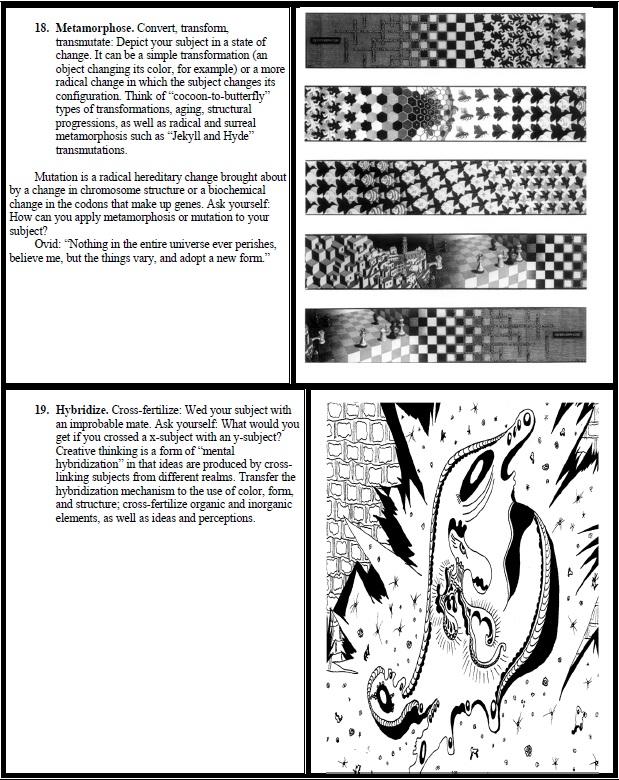 18. **Metamorphose.** Convert, transform, transmutate: Depict your subject in a state of change. It can be a simple transformation (an object changing its color, for example) or a more radical change in which the subject changes its configuration. Think of "cocoon-to-butterfly" types of transformations, aging, structural progressions, as well as radical and surreal metamorphosis such as "Jekyll and Hyde" transmutations.

Mutation is a radical hereditary change brought about by a change in chromosome structure or a biochemical change in the codons that make up genes. Ask yourself: How can you apply metamorphosis or mutation to your subject?

Ovid: "Nothing in the entire universe ever perishes, believe me, but the things vary, and adopt a new form."

19. **Hybridize.** Cross-fertilize: Wed your subject with an improbable mate. Ask yourself: What would you get if you crossed a x-subject with an y-subject? Creative thinking is a form of "mental hybridization" in that ideas are produced by cross-linking subjects from different realms. Transfer the hybridization mechanism to the use of color, form, and structure; cross-fertilize organic and inorganic elements, as well as ideas and perceptions.