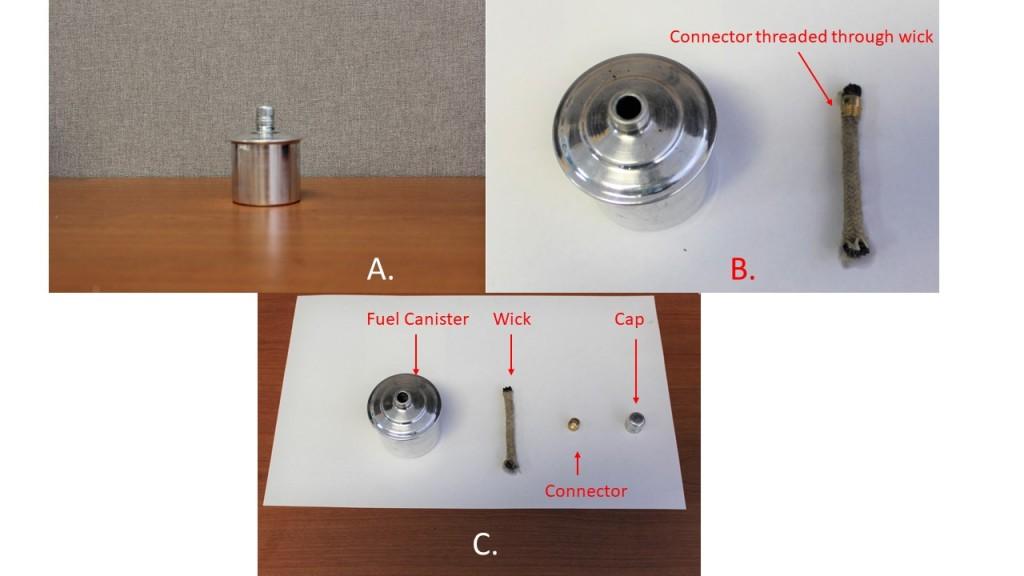 A.

Connector threaded through wick

B.

Fuel Canister

Wick

Cap

Connector

C.