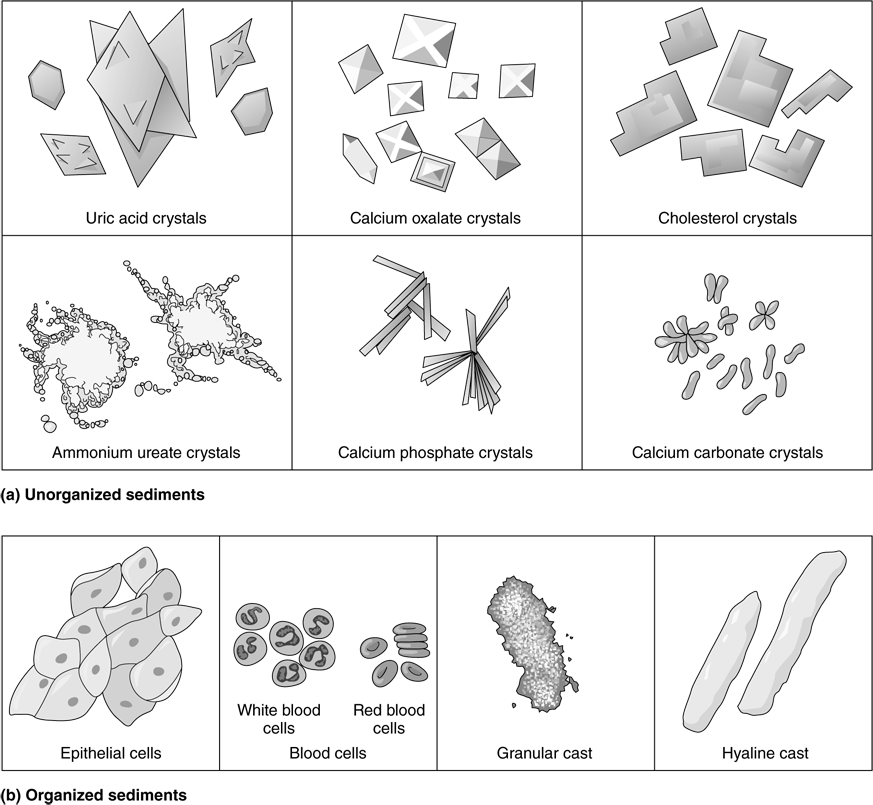 Uric acid crystals

Calcium oxalate crystals

Cholesterol crystals

Ammonium ureate crystals

Calcium phosphate crystals

Calcium carbonate crystals

(a) Unorganized sediments

Epithelial cells

White blood cells

Red blood cells

Blood cells

Granular cast

Hyaline cast

(b) Organized sediments