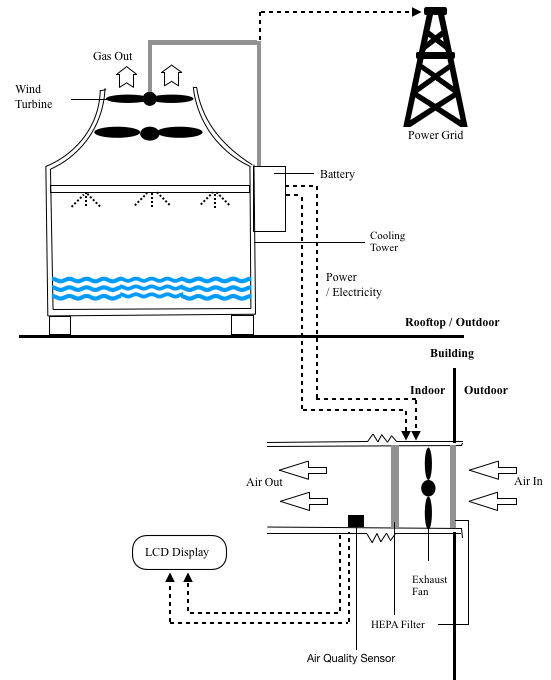 Gas Out

Wind Turbine

Power Grid

Battery

Cooling Tower

Power / Electricity

Rooftop / Outdoor

Building

Indoor

Outdoor

Air Out

Air In

LCD Display

Exhaust Fan

HEPA Filter

Air Quality Sensor